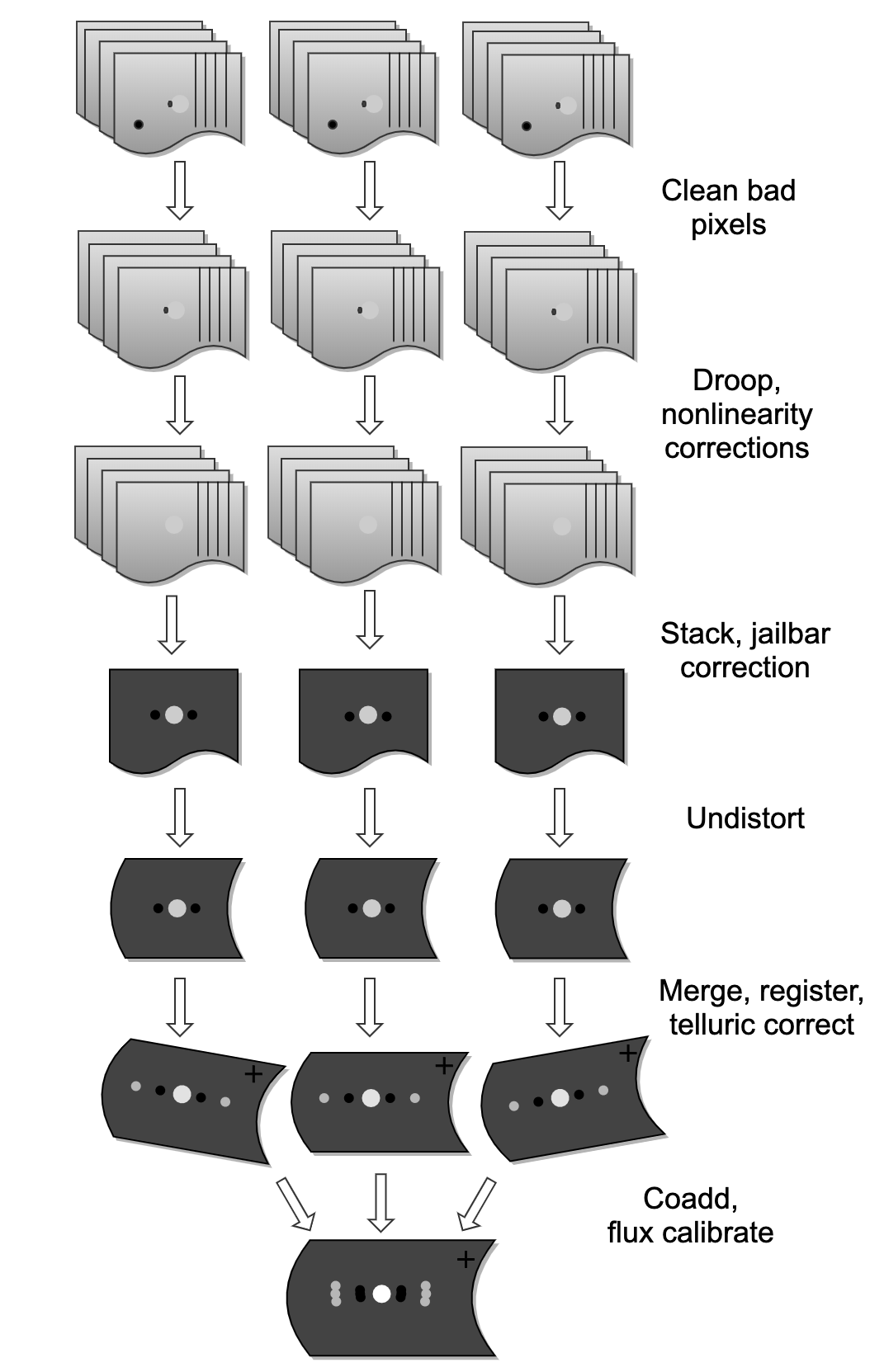 Clean bad pixels

Droop, nonlinearity corrections

Stack, jailbar correction

Undistort

Merge, register, telluric correct

Coadd, flux calibrate